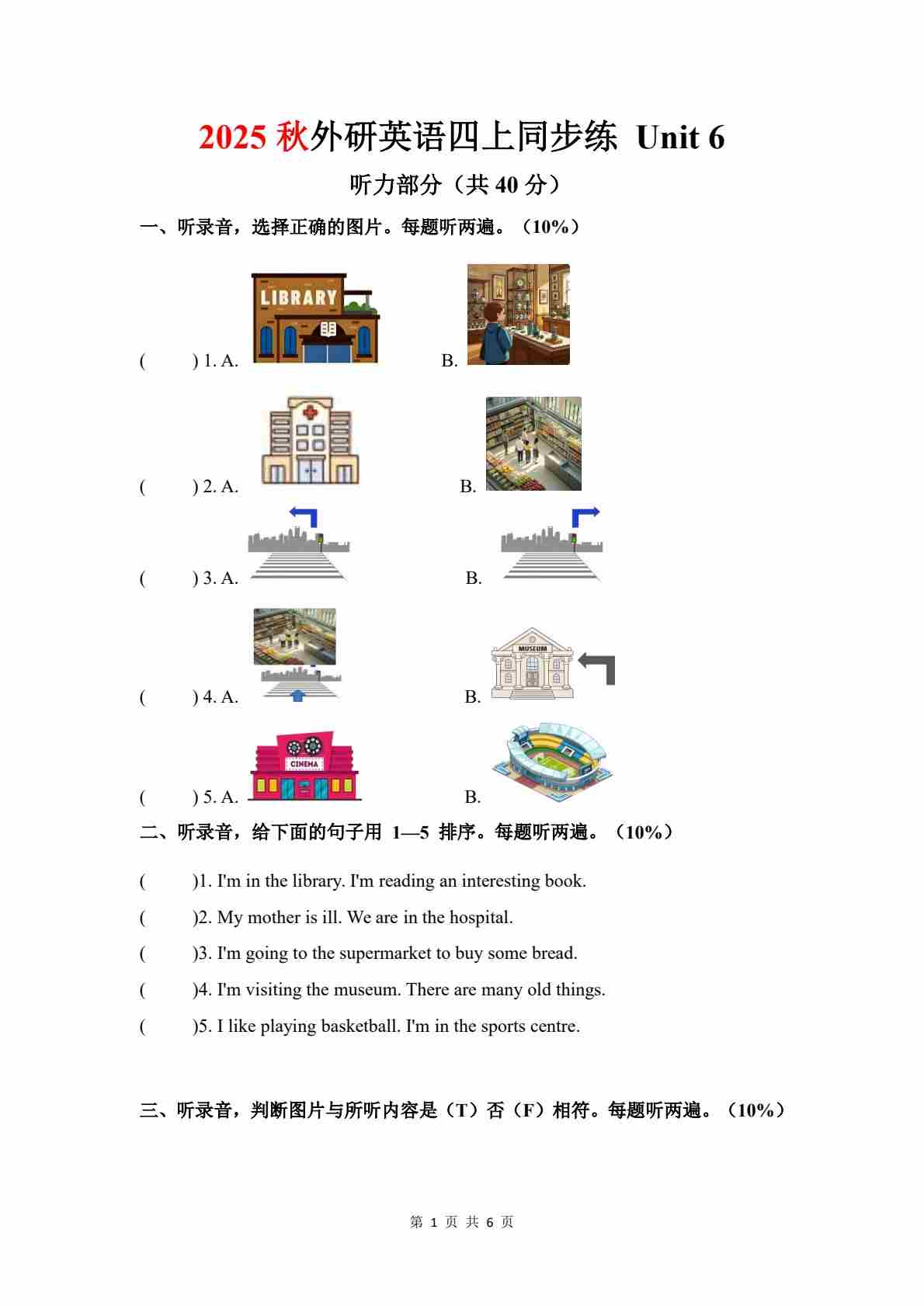 2025 秋外研英语四上同步练 Unit 6

听力部分（共 40 分）

一、听录音，选择正确的图片。每题听两遍。（10%）

( ) 1. A. LIBRARY B.

( ) 2. A. B.

( ) 3. A. B.

( ) 4. A. B. MUSEUM

( ) 5. A. CINEMA B.

二、听录音，给下面的句子用 1—5 排序。每题听两遍。（10%）

( )1. I'm in the library. I'm reading an interesting book.

( )2. My mother is ill. We are in the hospital.

( )3. I'm going to the supermarket to buy some bread.

( )4. I'm visiting the museum. There are many old things.

( )5. I like playing basketball. I'm in the sports centre.

三、听录音，判断图片与所听内容是（T）否（F）相符。每题听两遍。（10%）

第 1 页 共 6 页